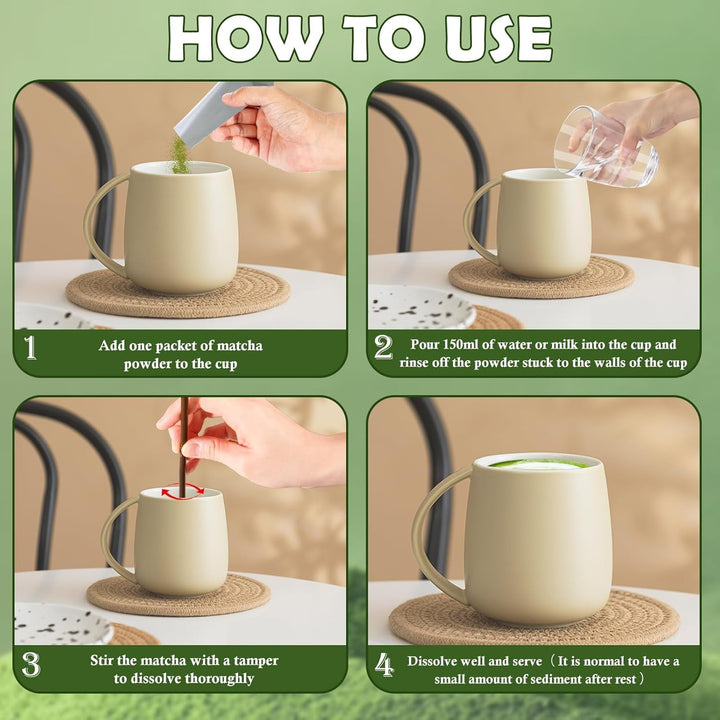 HOW TO USE

1 Add one packet of matcha powder to the cup

2 Pour 150ml of water or milk into the cup and rinse off the powder stuck to the walls of the cup

3 Stir the matcha with a tamper to dissolve thoroughly

4 Dissolve well and serve（It is normal to have a small amount of sediment after rest）